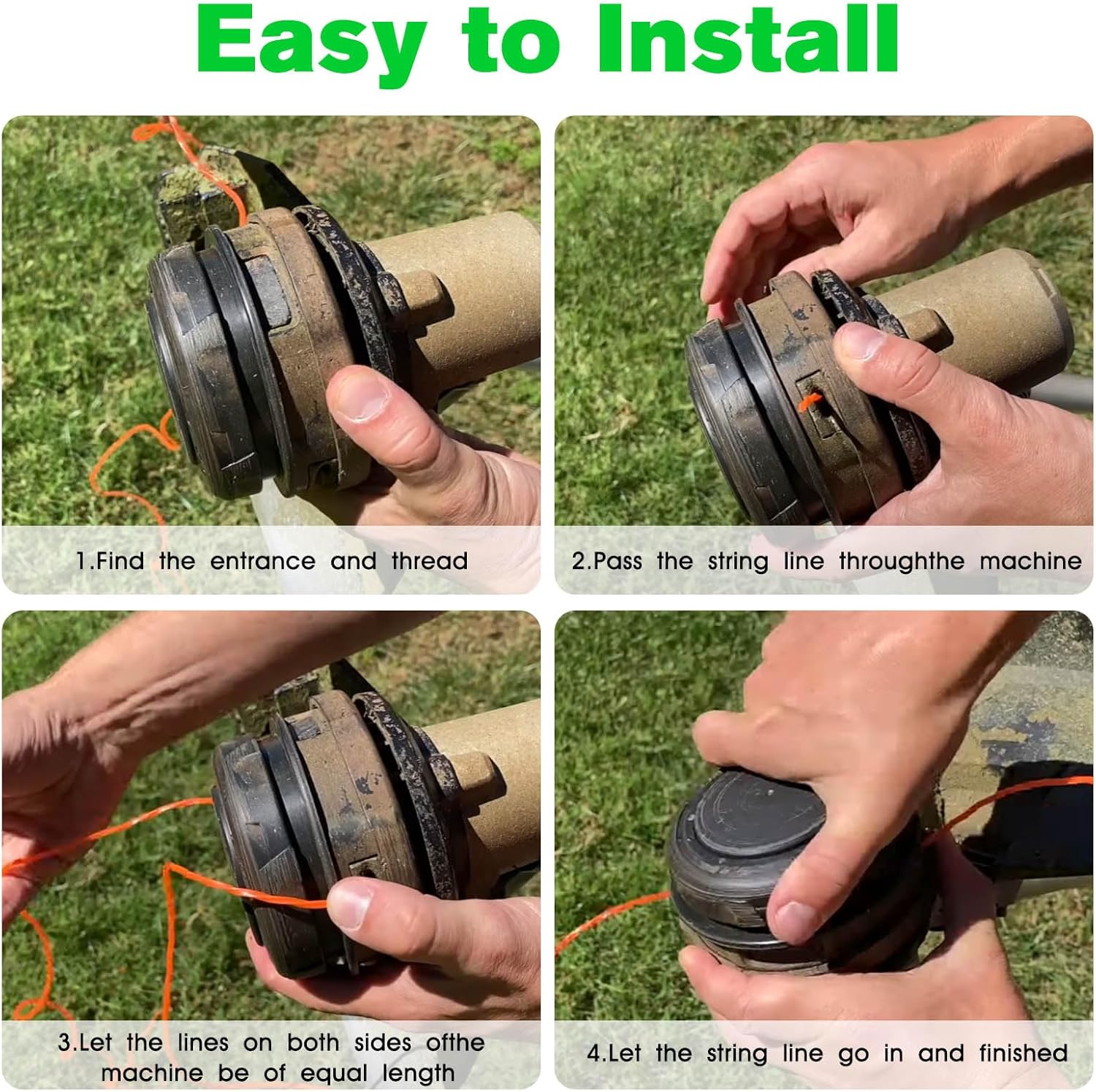 Easy to Install

1.Find the entrance and thread

2.Pass the string line throughthe machine

3.Let the lines on both sides ofthe machine be of equal length

4.Let the string line go in and finished